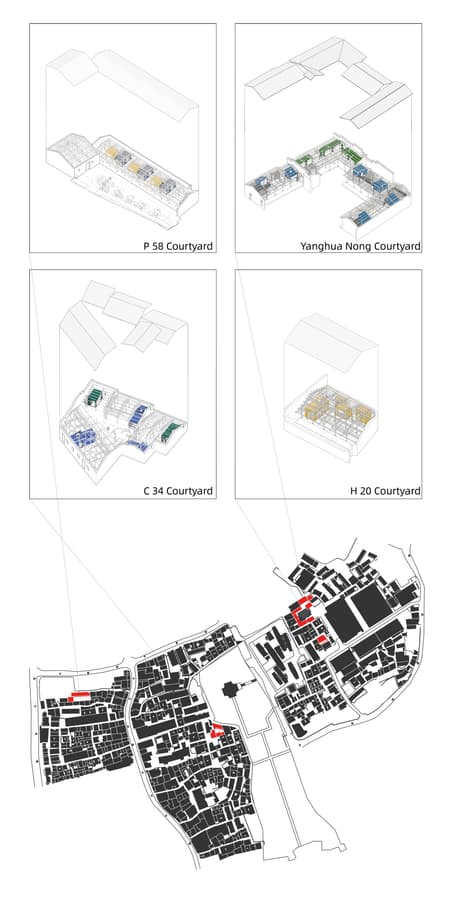 P 58 Courtyard

Yanghua Nong Courtyard

C 34 Courtyard

H 20 Courtyard