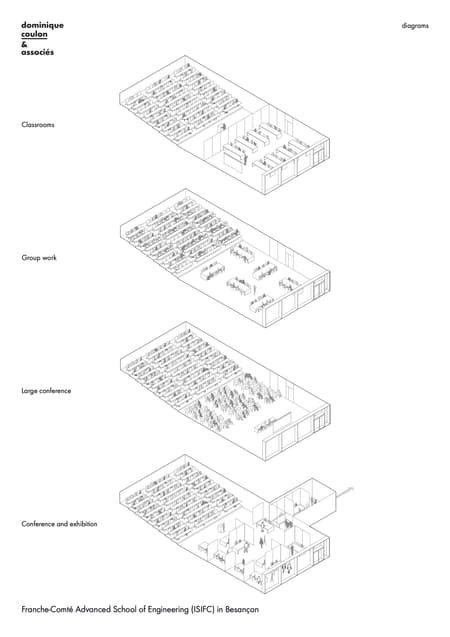 dominique
coulon
&
associés

diagrams

Classrooms

Group work

Large conference

Conference and exhibition

Franche-Comté Advanced School of Engineering (ISIFC) in Besançon