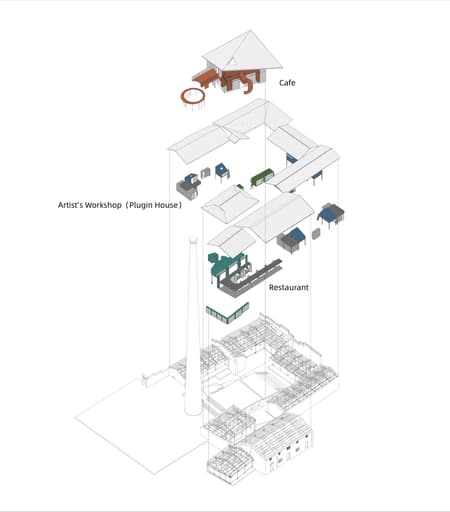 Cafe

Artist's Workshop（Plugin House）

Restaurant